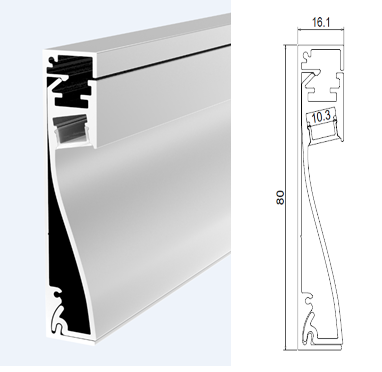 16.1
10.3
80